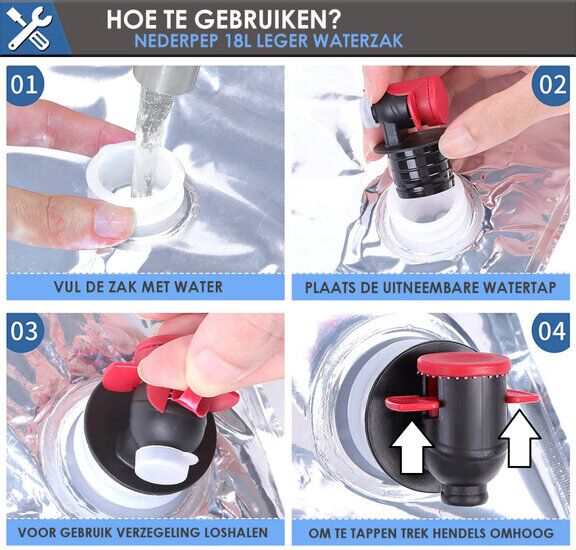 HOE TE GEBRUIKEN?
NEDERPEP 18L LEGER WATERZAK

01
VUL DE ZAK MET WATER

02
PLAATS DE UITNEEMBARE WATERTAP

03
VOOR GEBRUIK VERZEGELING LOSHALEN

04
OM TE TAPPEN TREK HENDELS OMHOOG