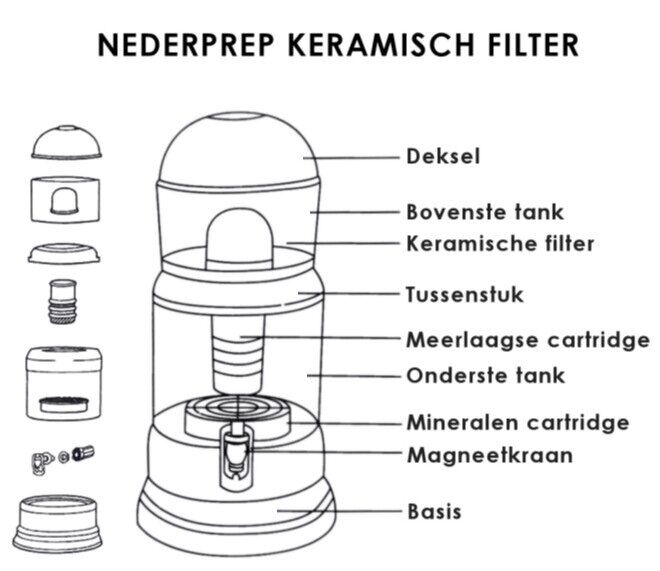 NEDERPREP KERAMISCH FILTER

Deksel
Bovenste tank
Keramische filter
Tussenstuk
Meerlaagse cartridge
Onderste tank
Mineralen cartridge
Magneetkraan
Basis